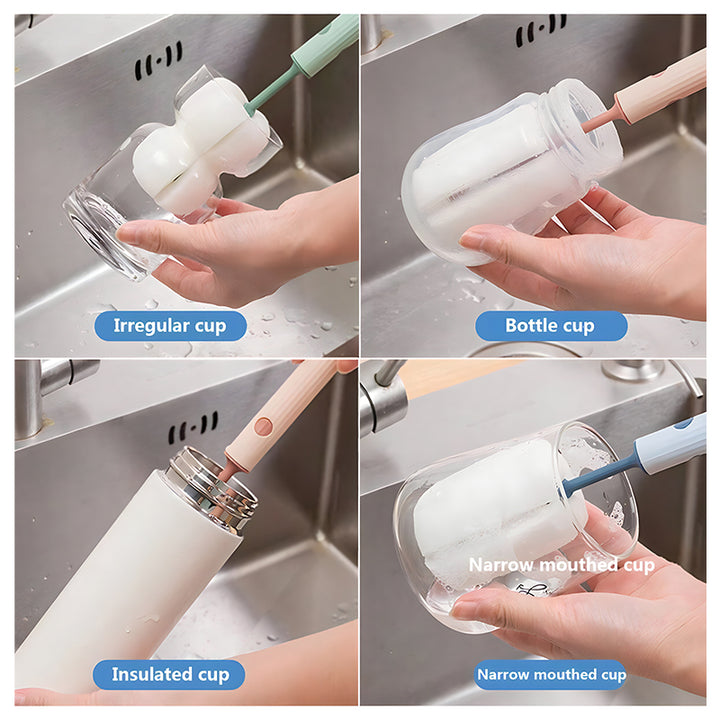 Irregular cup

Bottle cup

Insulated cup

Narrow mouthed cup

Narrow mouthed cup